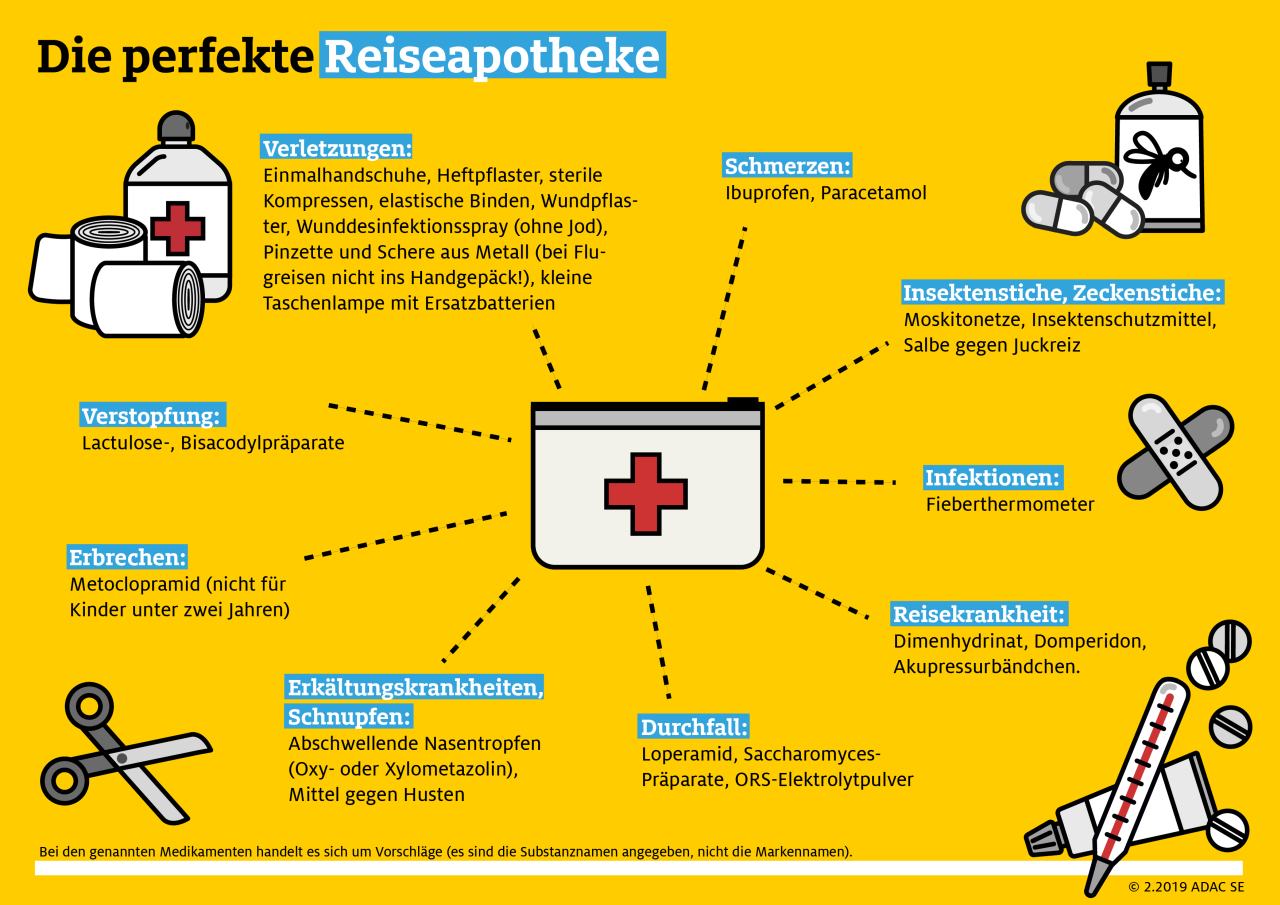 Die perfekte Reiseapotheke

Verletzungen:
Einmalhandschuhe, Heftpflaster, sterile Kompressen, elastische Binden, Wundpflaster, Wunddesinfektionsspray (ohne Jod), Pinzette und Schere aus Metall (bei Flugreisen nicht ins Handgepäck!), kleine Taschenlampe mit Ersatzbatterien

Schmerzen:
Ibuprofen, Paracetamol

Insektenstiche, Zeckenstiche:
Moskitonetze, Insektenschutzmittel, Salbe gegen Juckreiz

Verstopfung:
Lactulose-, Bisacodylpräparate

Infektionen:
Fieberthermometer

Erbrechen:
Metoclopramid (nicht für Kinder unter zwei Jahren)

Reisekrankheit:
Dimenhydrinat, Domperidon, Akupressurbändchen.

Erkältungskrankheiten, Schnupfen:
Abschwellende Nasentropfen (Oxy- oder Xylometazolin), Mittel gegen Husten

Durchfall:
Loperamid, Saccharomyces-Präparate, ORS-Elektrolytpulver

Bei den genannten Medikamenten handelt es sich um Vorschläge (es sind die Substanznamen angegeben, nicht die Markennamen).

© 2.2019 ADAC SE